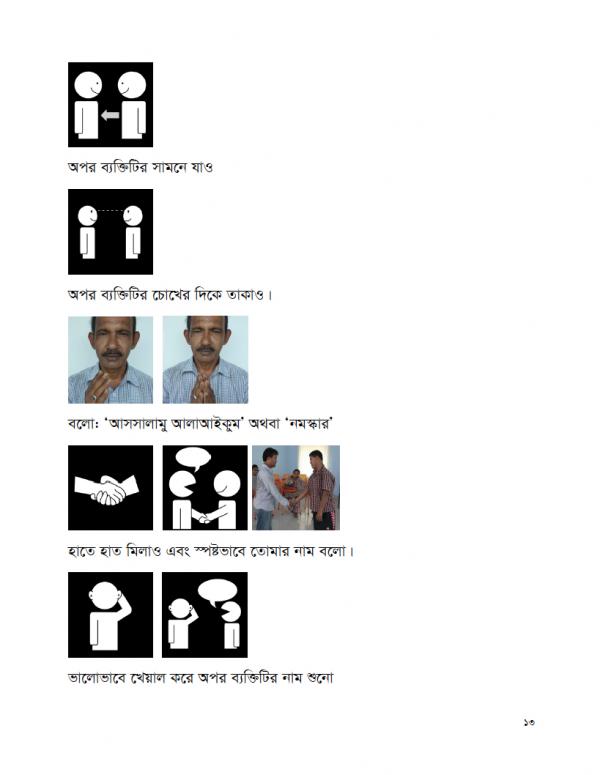 অপর ব্যক্তিটির সামনে যাও

অপর ব্যক্তিটির চোখের দিকে তাকাও।

বলো: 'আসসালামু আলাআইকুম' অথবা 'নমস্কার'

হাতে হাত মিলাও এবং স্পষ্টভাবে তোমার নাম বলো।

ভালোভাবে খেয়াল করে অপর ব্যক্তিটির নাম শুনো

১৩